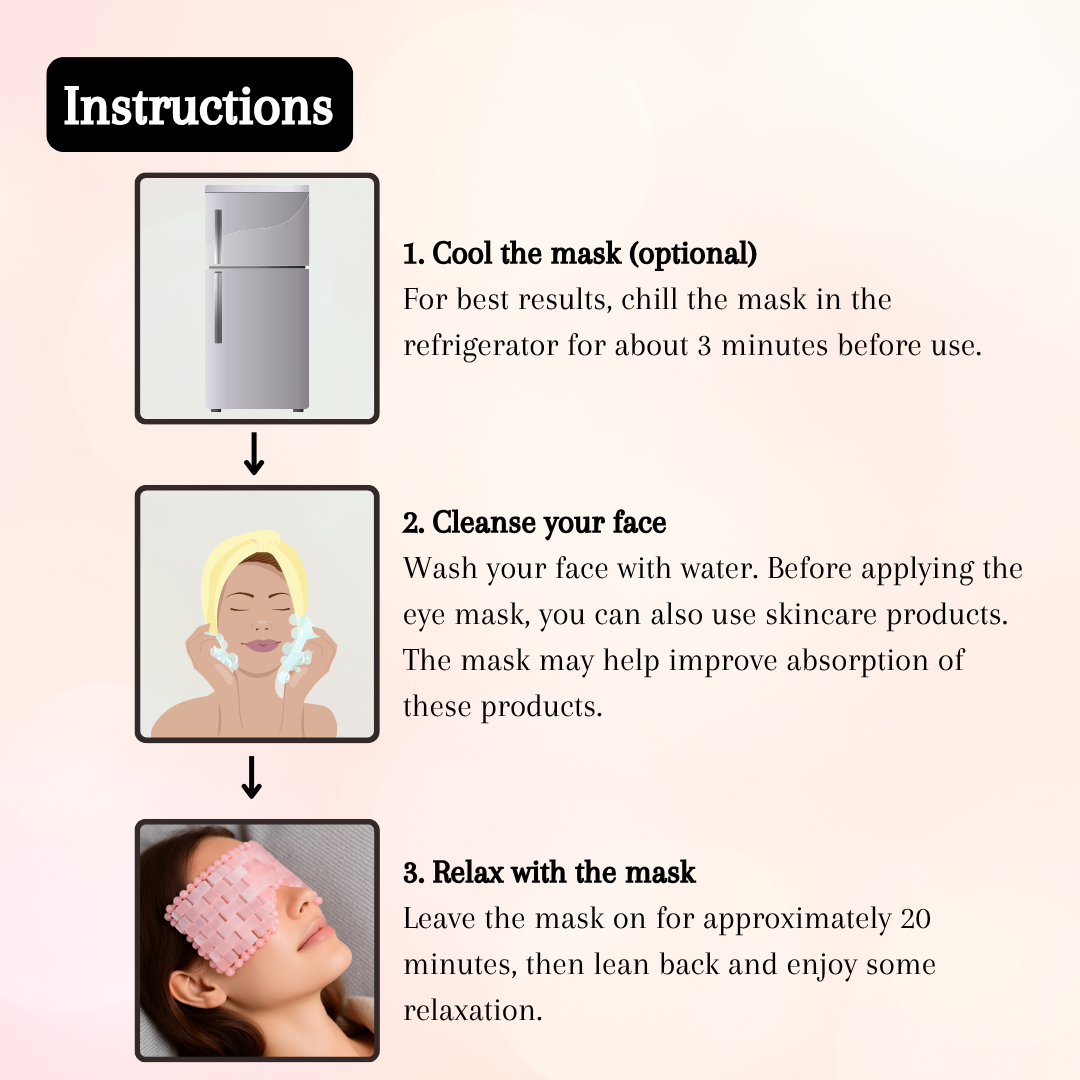 Instructions

1. Cool the mask (optional)
For best results, chill the mask in the refrigerator for about 3 minutes before use.

2. Cleanse your face
Wash your face with water. Before applying the eye mask, you can also use skincare products. The mask may help improve absorption of these products.

3. Relax with the mask
Leave the mask on for approximately 20 minutes, then lean back and enjoy some relaxation.