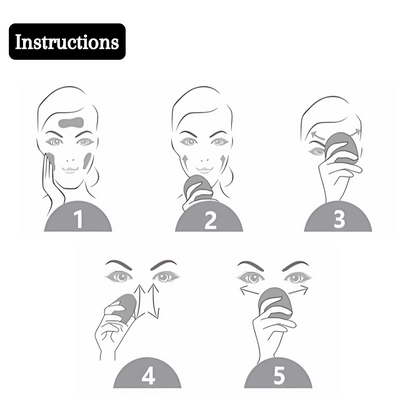 Instructions

1

2

3

4

5