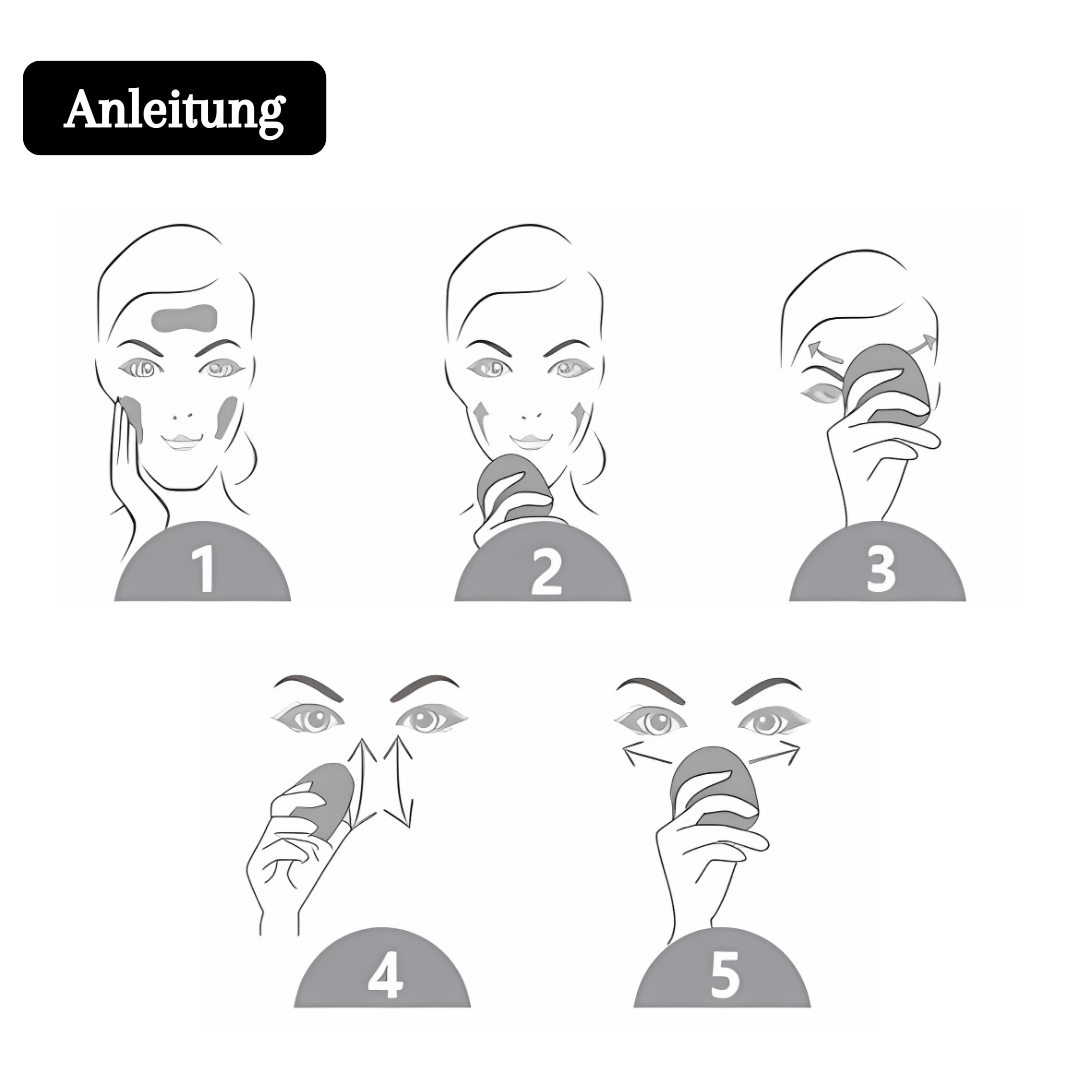 Anleitung

1

2

3

4

5