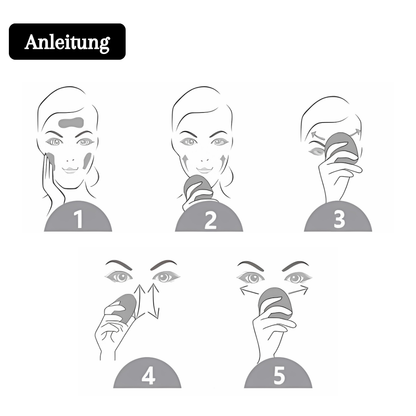 Anleitung

1

2

3

4

5