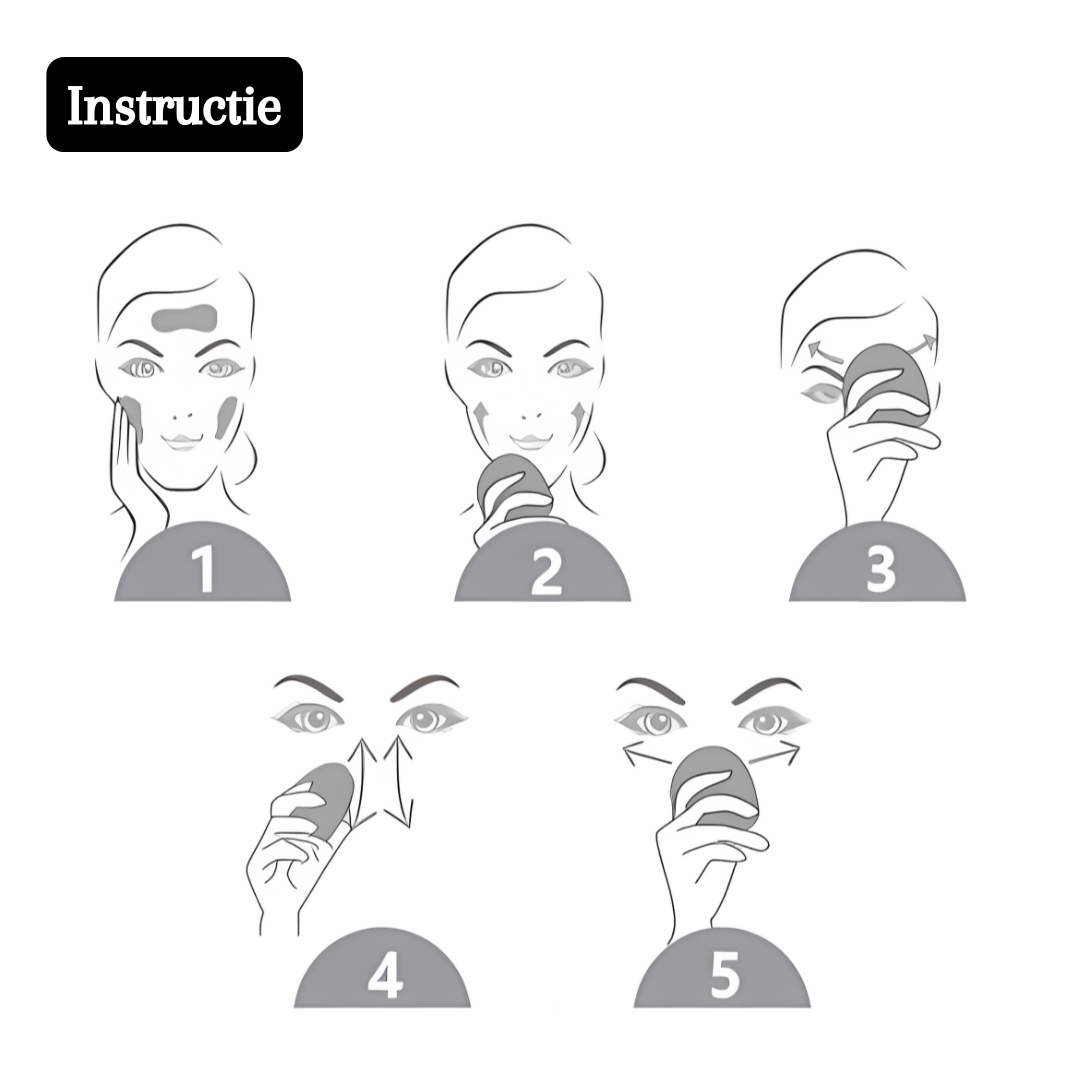 Instructie

1

2

3

4

5