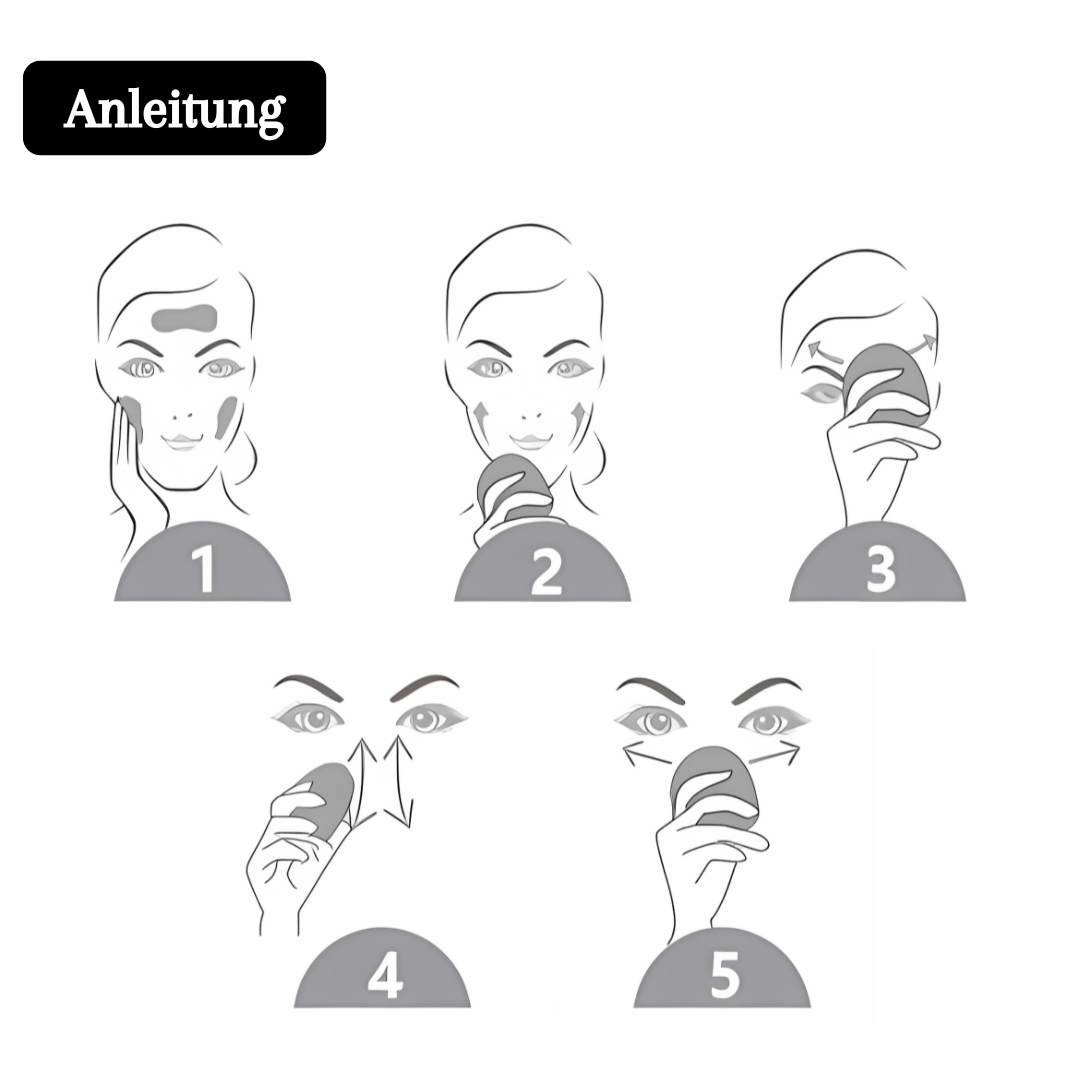 Anleitung

1

2

3

4

5