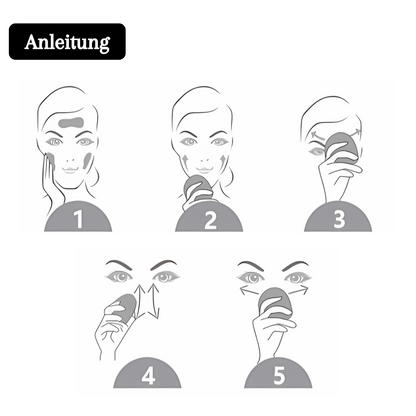 Anleitung

1

2

3

4

5