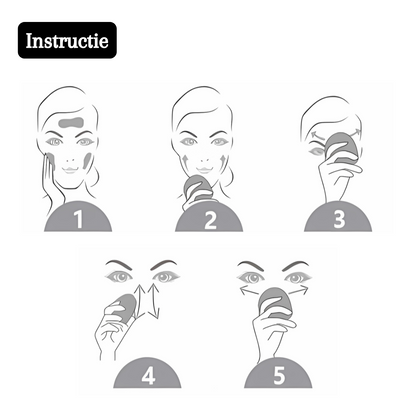 Instructie

1

2

3

4

5